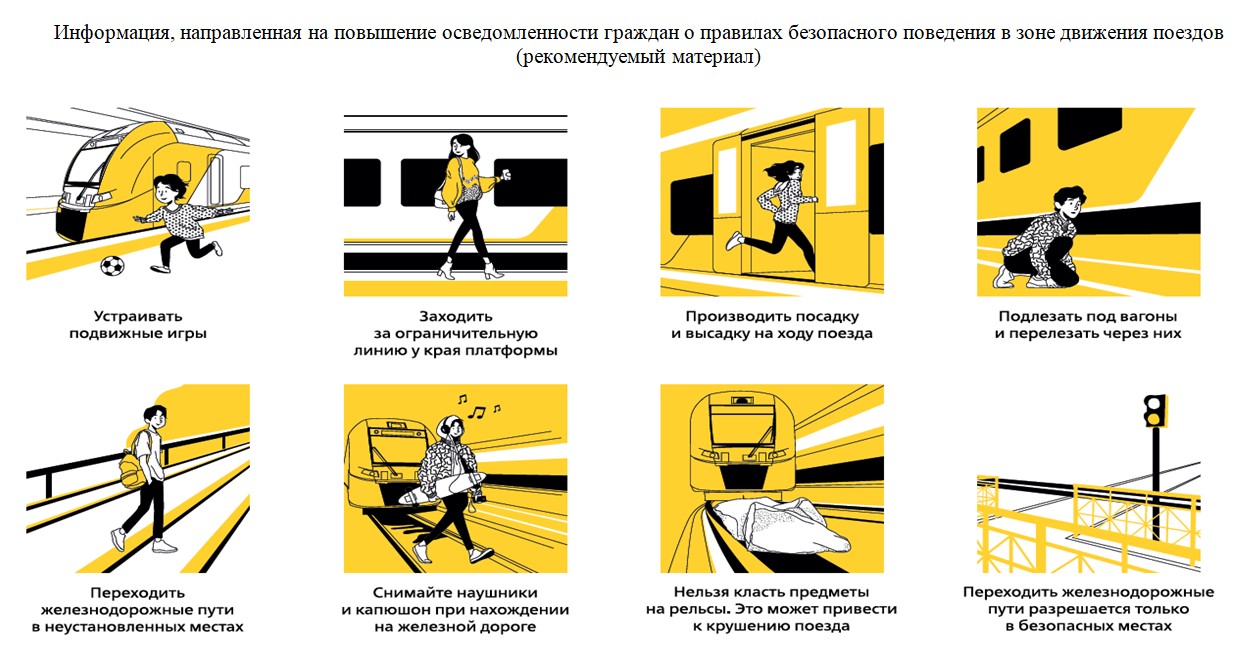 Информация, направленная на повышение осведомленности граждан о правилах безопасного поведения в зоне движения поездов (рекомендуемый материал)

Устраивать подвижные игры

Заходить за ограничительную линию у края платформы

Производить посадку и высадку на ходу поезда

Подлезать под вагоны и перелезать через них

Переходить железнодорожные пути в неустановленных местах

Снимайте наушники и капюшон при нахождении на железной дороге

Нельзя класть предметы на рельсы. Это может привести к крушению поезда

Переходить железнодорожные пути разрешается только в безопасных местах